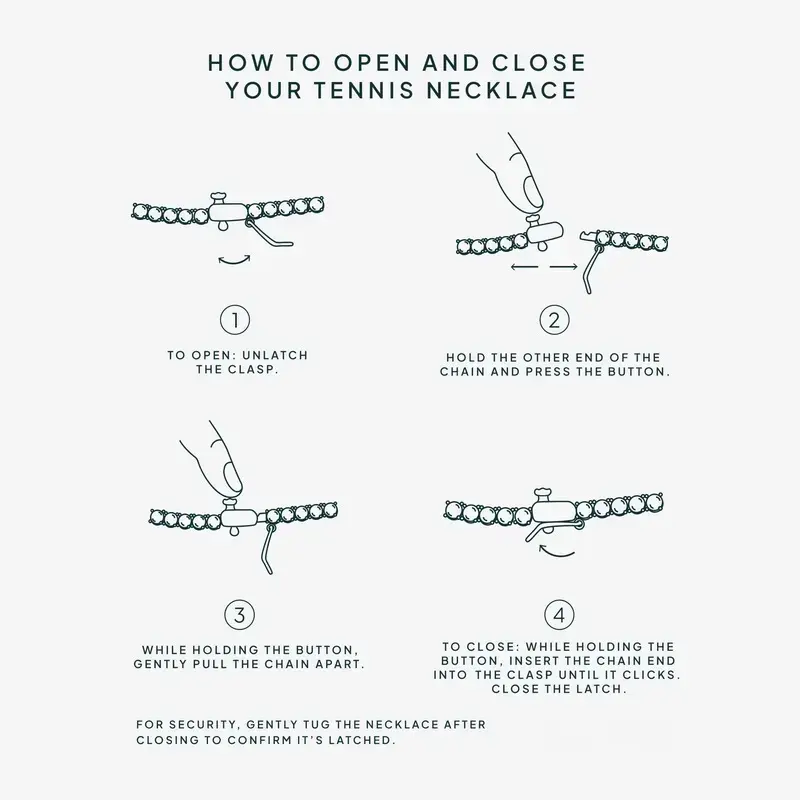 HOW TO OPEN AND CLOSE YOUR TENNIS NECKLACE

1

TO OPEN: UNLATCH THE CLASP.

2

HOLD THE OTHER END OF THE CHAIN AND PRESS THE BUTTON.

3

WHILE HOLDING THE BUTTON, GENTLY PULL THE CHAIN APART.

4

TO CLOSE: WHILE HOLDING THE BUTTON, INSERT THE CHAIN END INTO THE CLASP UNTIL IT CLICKS. CLOSE THE LATCH.

FOR SECURITY, GENTLY TUG THE NECKLACE AFTER CLOSING TO CONFIRM IT'S LATCHED.